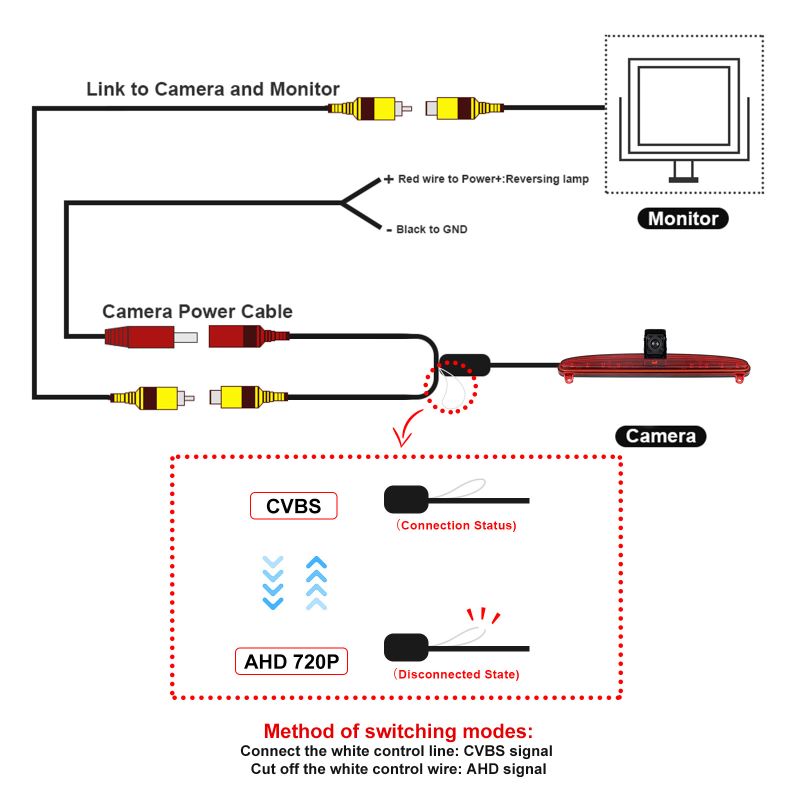 Link to Camera and Monitor

+ Red wire to Power+:Reversing lamp

- Black to GND

Monitor

Camera Power Cable

Camera

CVBS

(Connection Status)

AHD 720P

(Disconnected State)

Method of switching modes:
Connect the white control line: CVBS signal
Cut off the white control wire: AHD signal